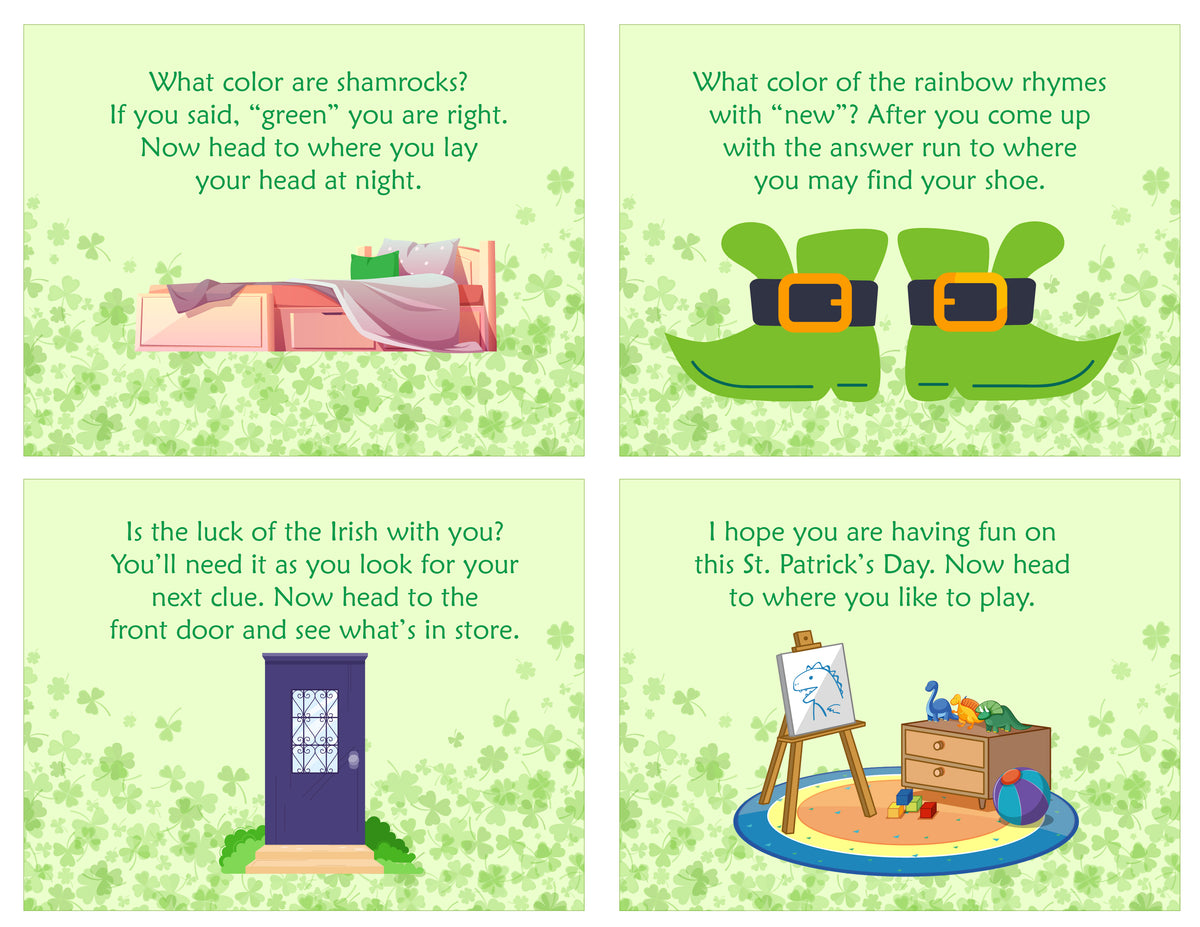 What color are shamrocks? If you said, “green” you are right. Now head to where you lay your head at night.

What color of the rainbow rhymes with “new”? After you come up with the answer run to where you may find your shoe.

Is the luck of the Irish with you? You’ll need it as you look for your next clue. Now head to the front door and see what’s in store.

I hope you are having fun on this St. Patrick’s Day. Now head to where you like to play.